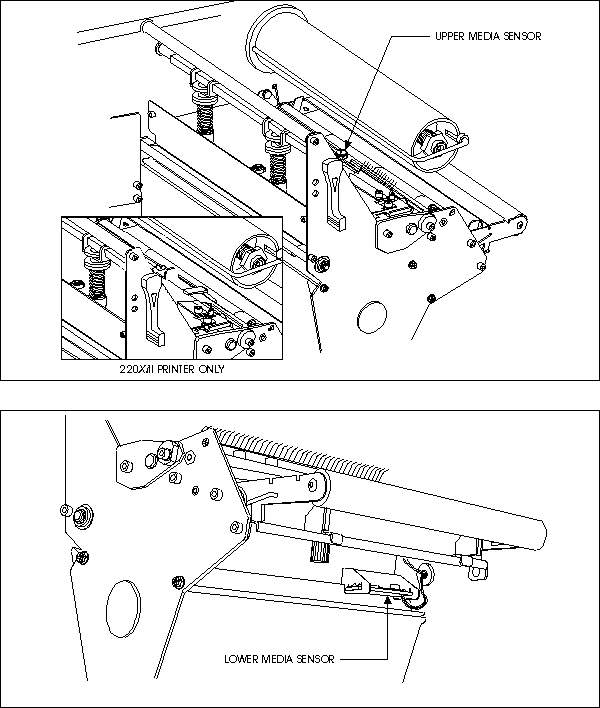 UPPER MEDIA SENSOR

220XiII PRINTER ONLY

LOWER MEDIA SENSOR